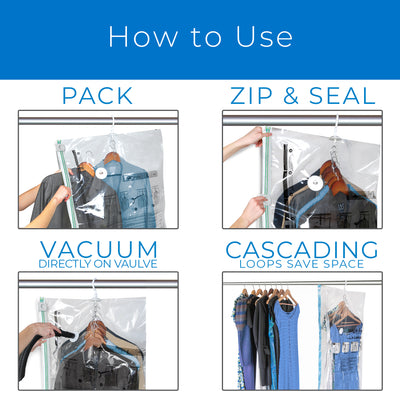 How to Use

PACK

ZIP & SEAL

VACUUM
DIRECTLY ON VAULVE

CASCADING
LOOPS SAVE SPACE