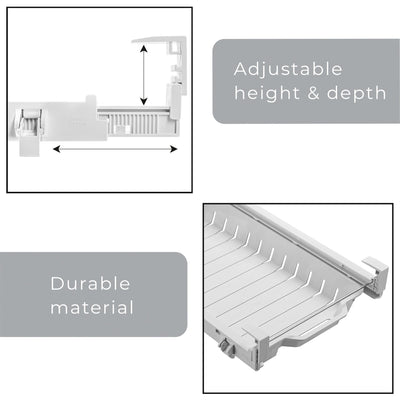 Adjustable height & depth

Durable material