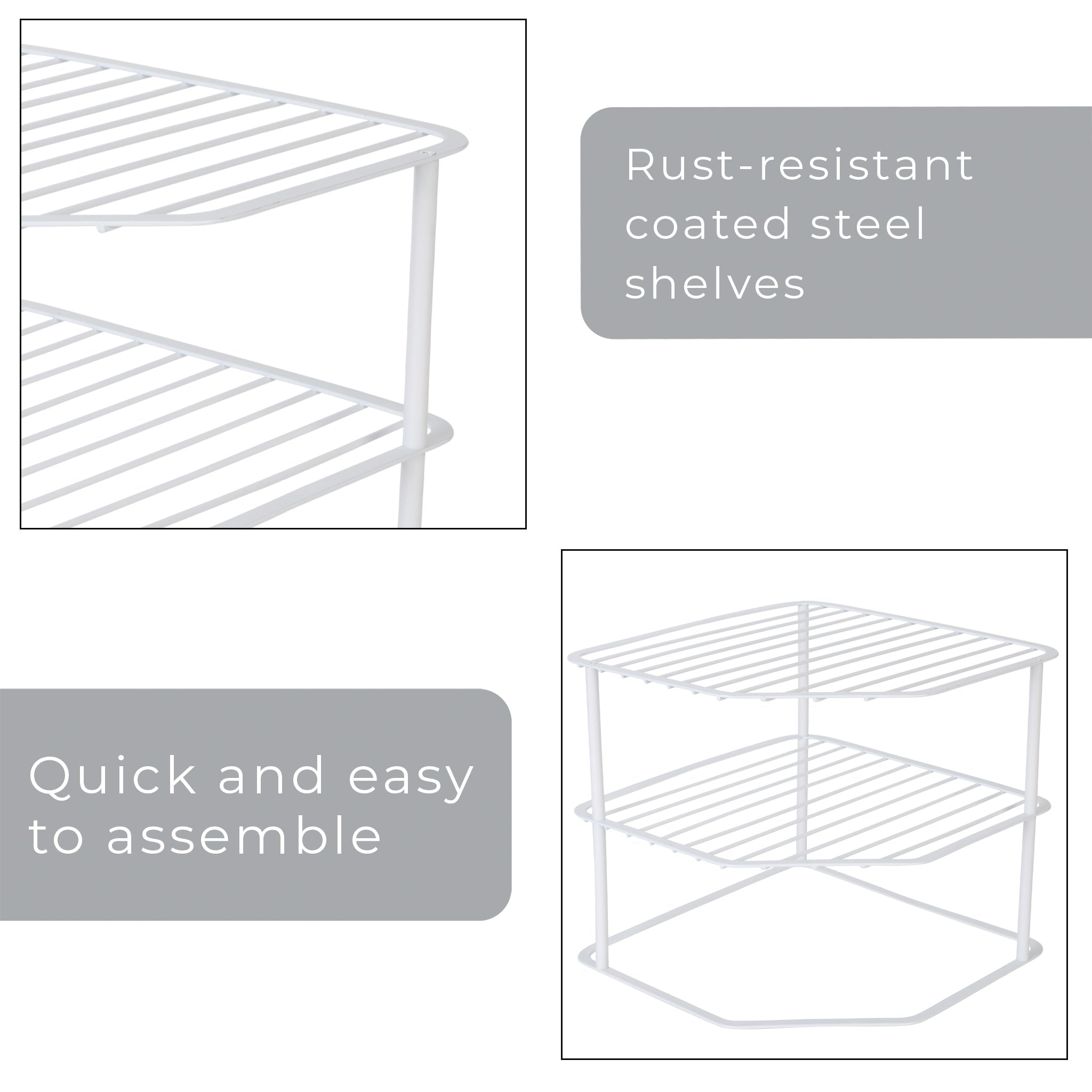 Rust-resistant coated steel shelves

Quick and easy to assemble