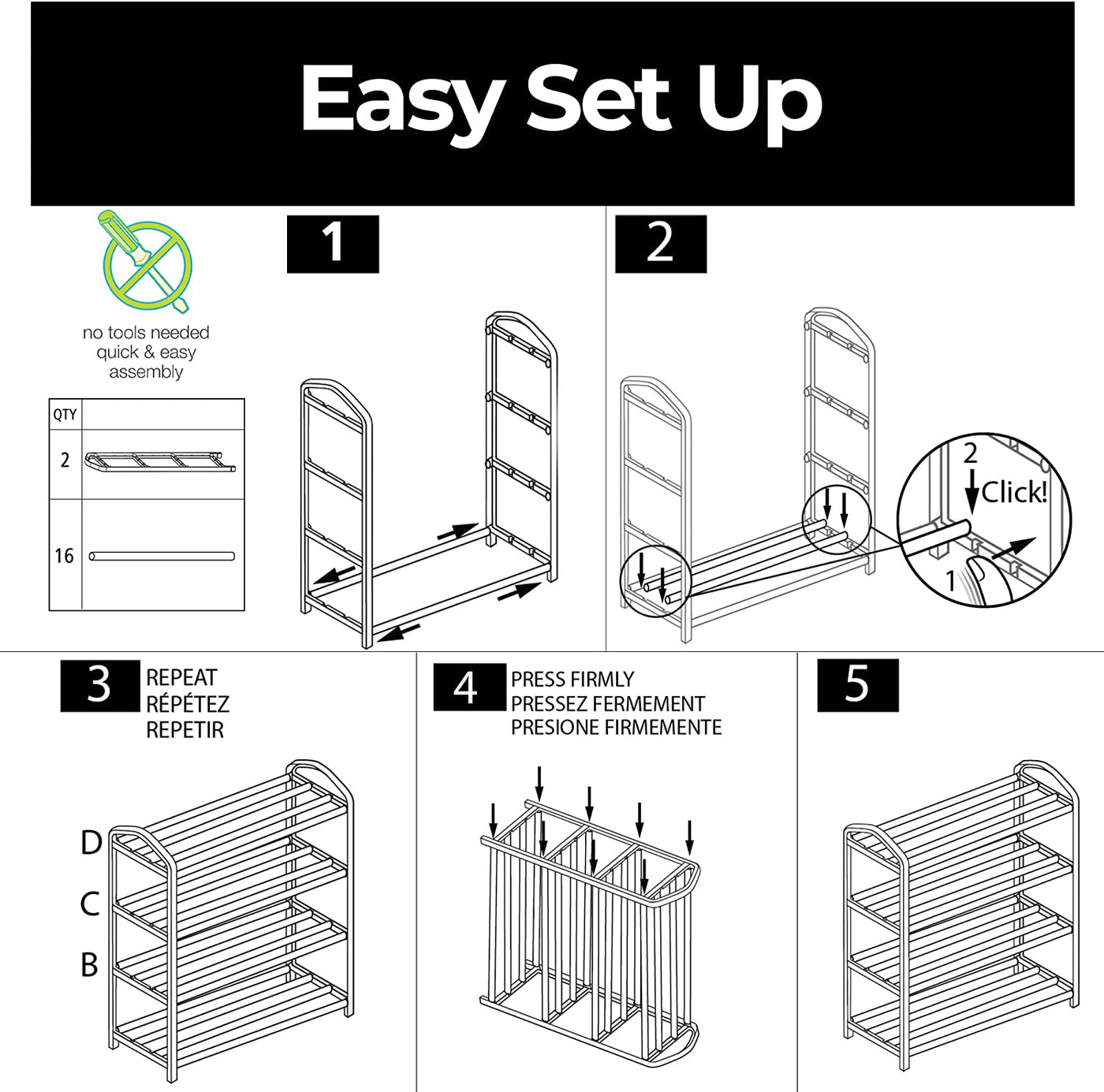 Easy Set Up

no tools needed
quick & easy
assembly

| QTY | |
|---|---|
| 2 | |
| 16 | |

1

2

2
Click!
1

3 REPEAT
RÉPÉTEZ
REPETIR

D
C
B

4 PRESS FIRMLY
PRESSEZ FERMEMENT
PRESIONE FIRMEMENTE

5