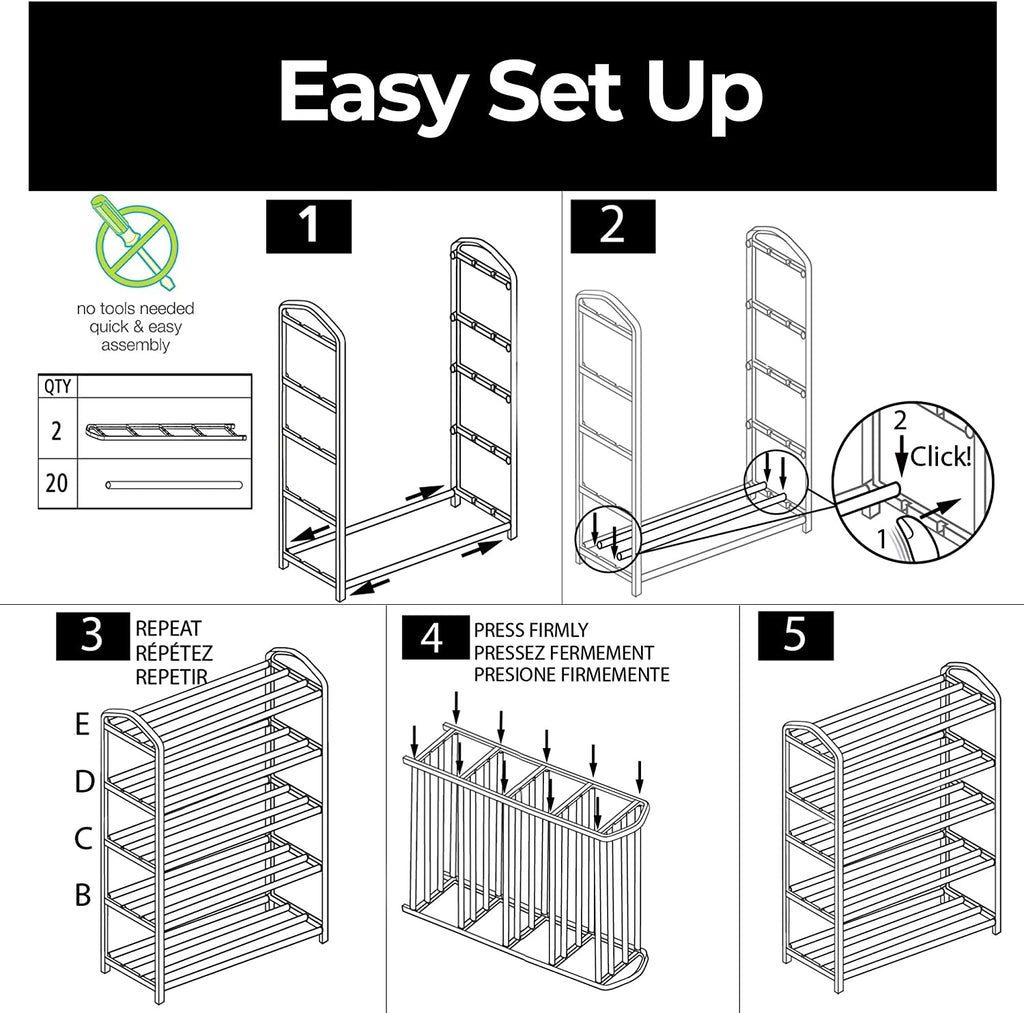 Easy Set Up

no tools needed
quick & easy
assembly

| QTY | |
|---|---|
| 2 | |
| 20 | |

1

2

2
Click!
1

3 REPEAT
RÉPÉTEZ
REPETIR

E
D
C
B

4 PRESS FIRMLY
PRESSEZ FERMEMENT
PRESIONE FIRMEMENTE

5