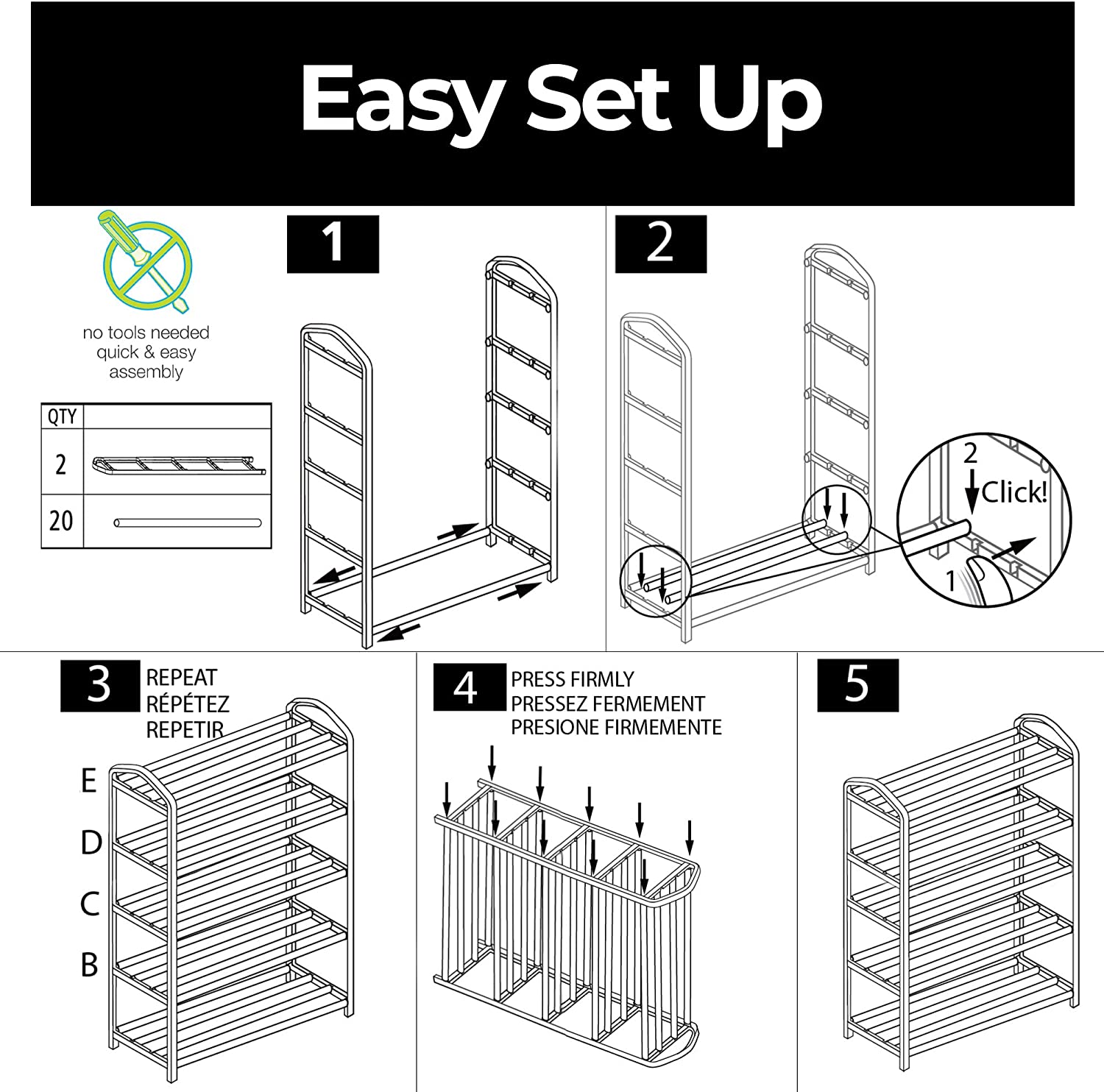 Easy Set Up

no tools needed
quick & easy
assembly

| QTY | |
|---|---|
| 2 | |
| 20 | |

1

2

2
Click!
1

3
REPEAT
RÉPÉTEZ
REPETIR

E
D
C
B

4
PRESS FIRMLY
PRESSEZ FERMEMENT
PRESIONE FIRMEMENTE

5