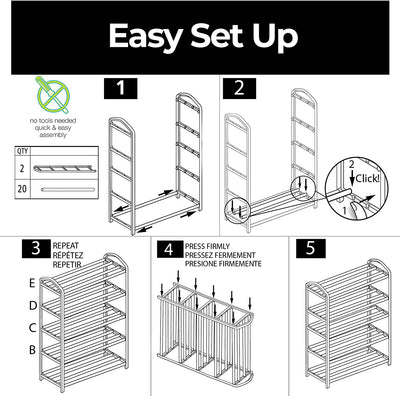 Easy Set Up

no tools needed
quick & easy
assembly

| QTY | |
|---|---|
| 2 | |
| 20 | |

1

2

2
Click!
1

3 REPEAT
RÉPÉTEZ
REPETIR

E
D
C
B

4 PRESS FIRMLY
PRESSEZ FERMEMENT
PRESIONE FIRMEMENTE

5