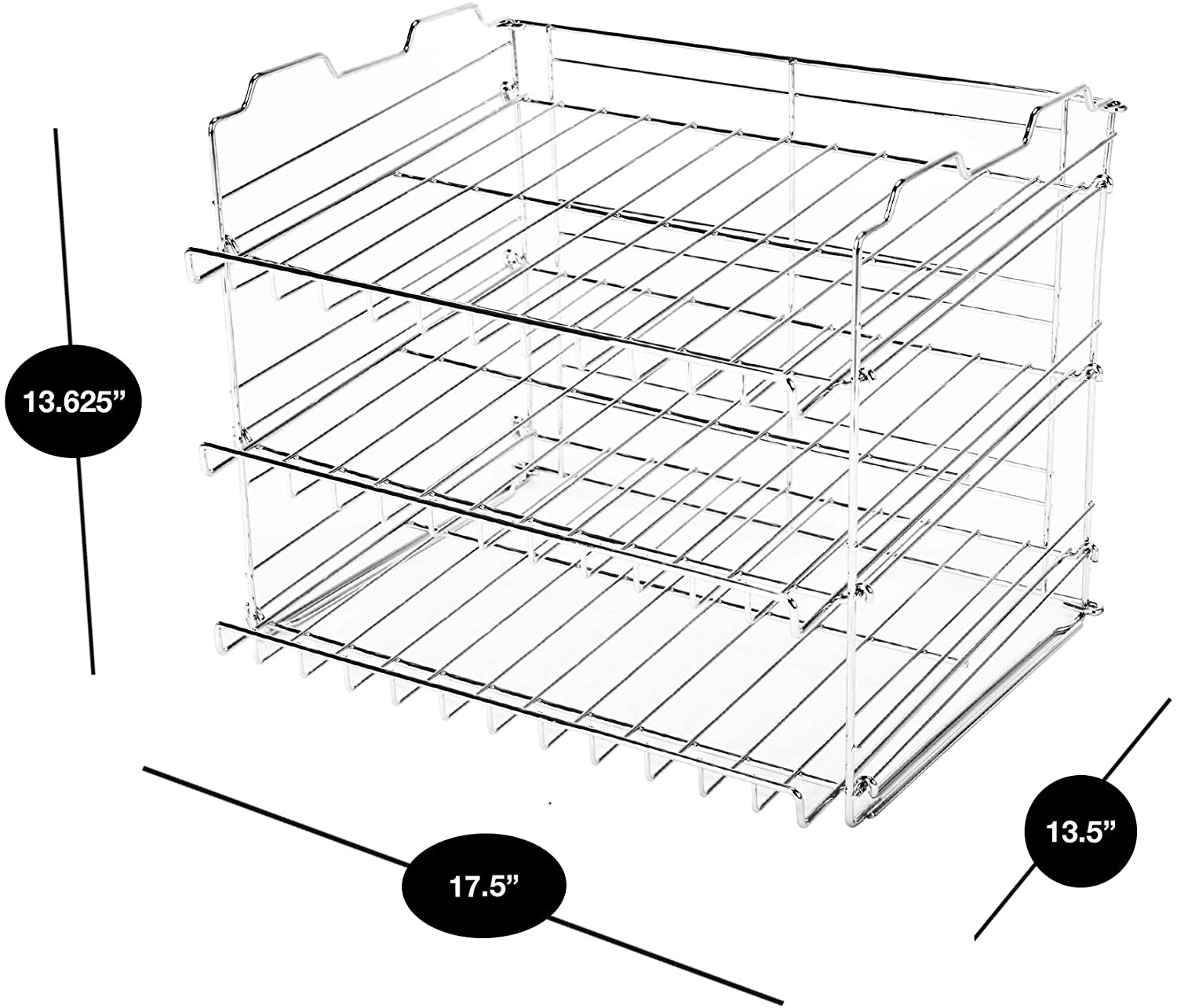 13.625”

17.5”

13.5”